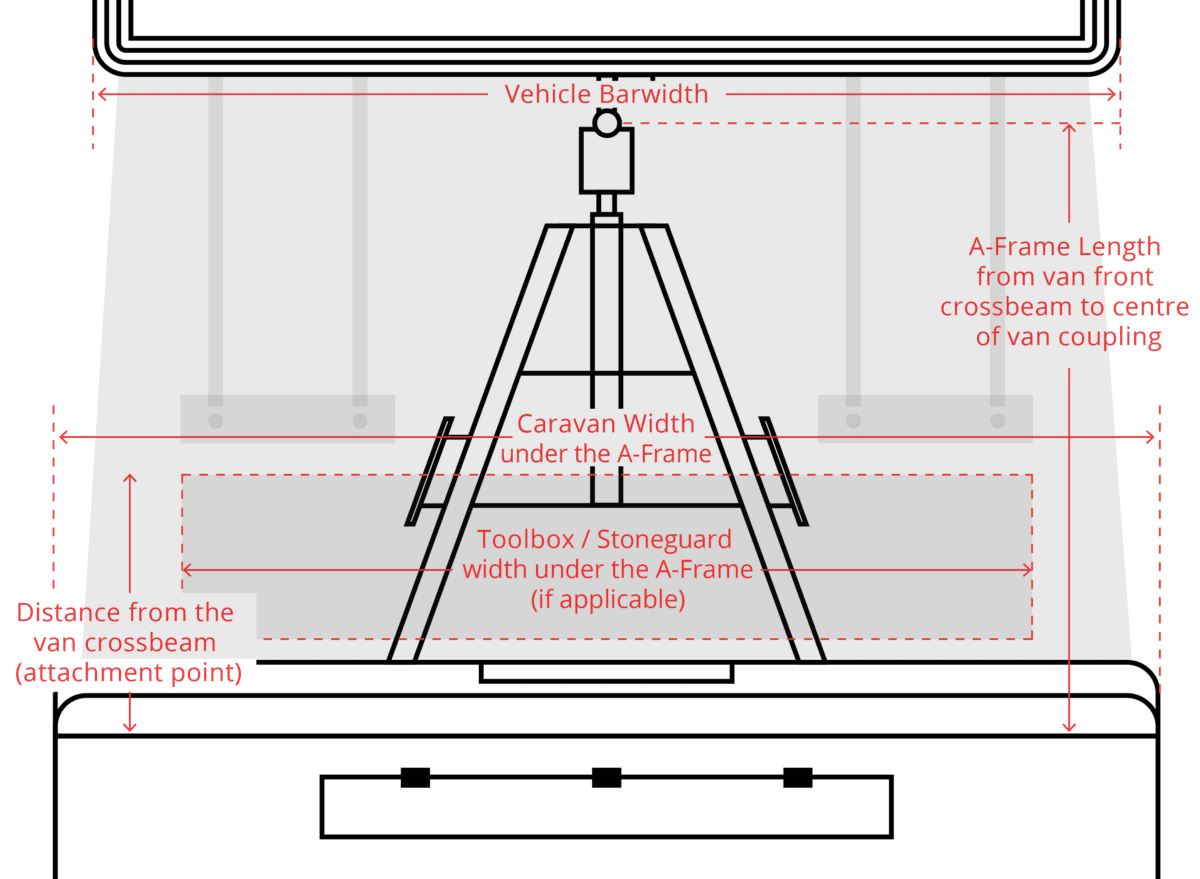 Vehicle Barwidth

A-Frame Length from van front crossbeam to centre of van coupling

Caravan Width under the A-Frame

Toolbox / Stoneguard width under the A-Frame (if applicable)

Distance from the van crossbeam (attachment point)